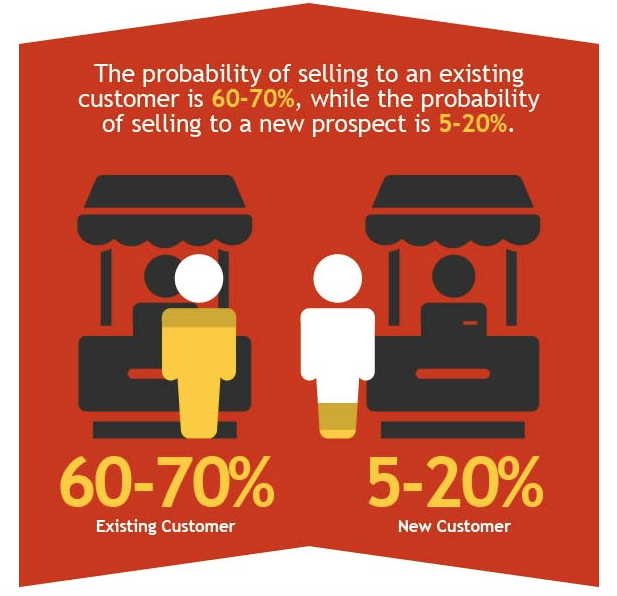 The probability of selling to an existing customer is 60-70%, while the probability of selling to a new prospect is 5-20%.

60-70%
Existing Customer

5-20%
New Customer